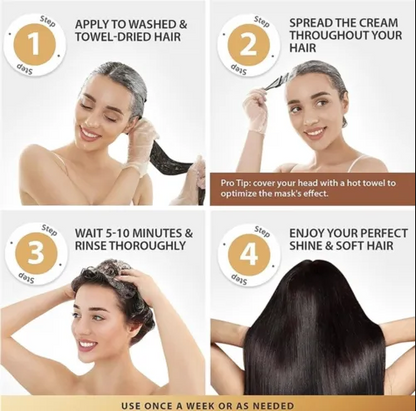 Step
1
Step

APPLY TO WASHED & TOWEL-DRIED HAIR

Step
2
Step

SPREAD THE CREAM THROUGHOUT YOUR HAIR

Pro Tip: cover your head with a hot towel to optimize the mask's effect.

Step
3
Step

WAIT 5-10 MINUTES & RINSE THOROUGHLY

Step
4
Step

ENJOY YOUR PERFECT SHINE & SOFT HAIR

USE ONCE A WEEK OR AS NEEDED